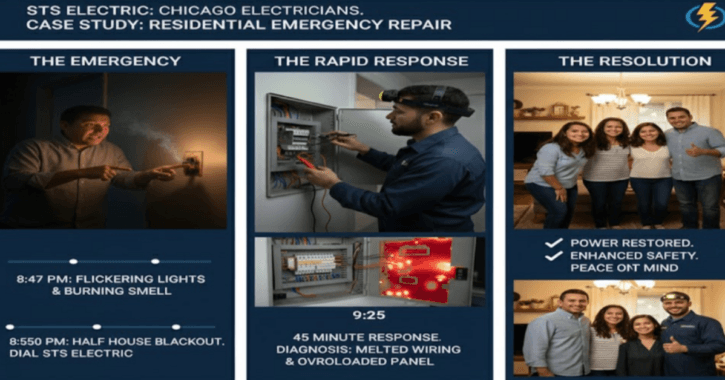 STS ELECTRIC: CHICAGO ELECTRICIANS.
CASE STUDY: RESIDENTIAL EMERGENCY REPAIR

THE EMERGENCY

8:47 PM: FLICKERING LIGHTS & BURNING SMELL

8:550 PM: HALF HOUSE BLACKOUT. DIAL STS ELECTRIC

THE RAPID RESPONSE

9:25

45 MINUTE RESPONSE. DIAGNOSIS: MELTED WIRING & OVROLOADED PANEL

THE RESOLUTION

✓ POWER RESTORED.
✓ ENHANCED SAFETY.
PEACE ONT MIND